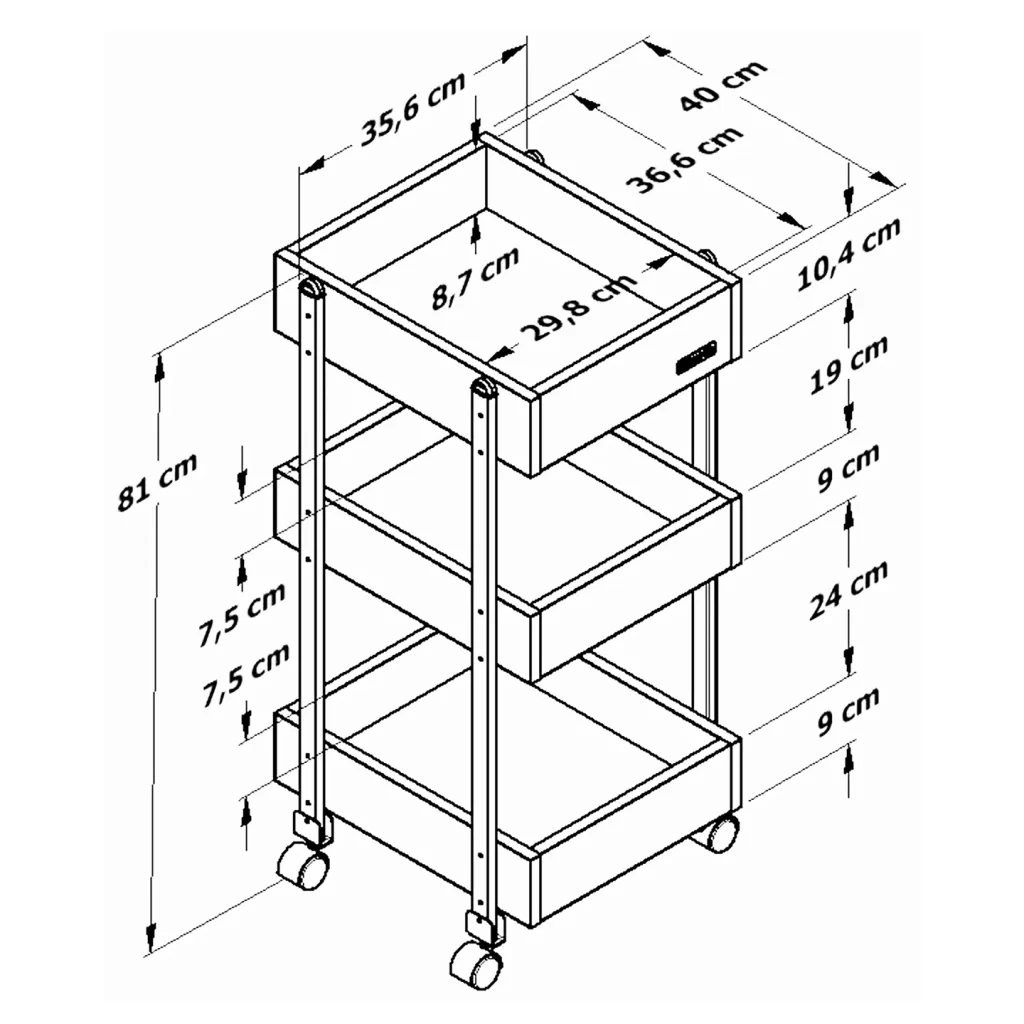 35,6 cm
40 cm
36,6 cm
10,4 cm
8,7 cm
29,8 cm
19 cm
81 cm
9 cm
7,5 cm
24 cm
7,5 cm
9 cm