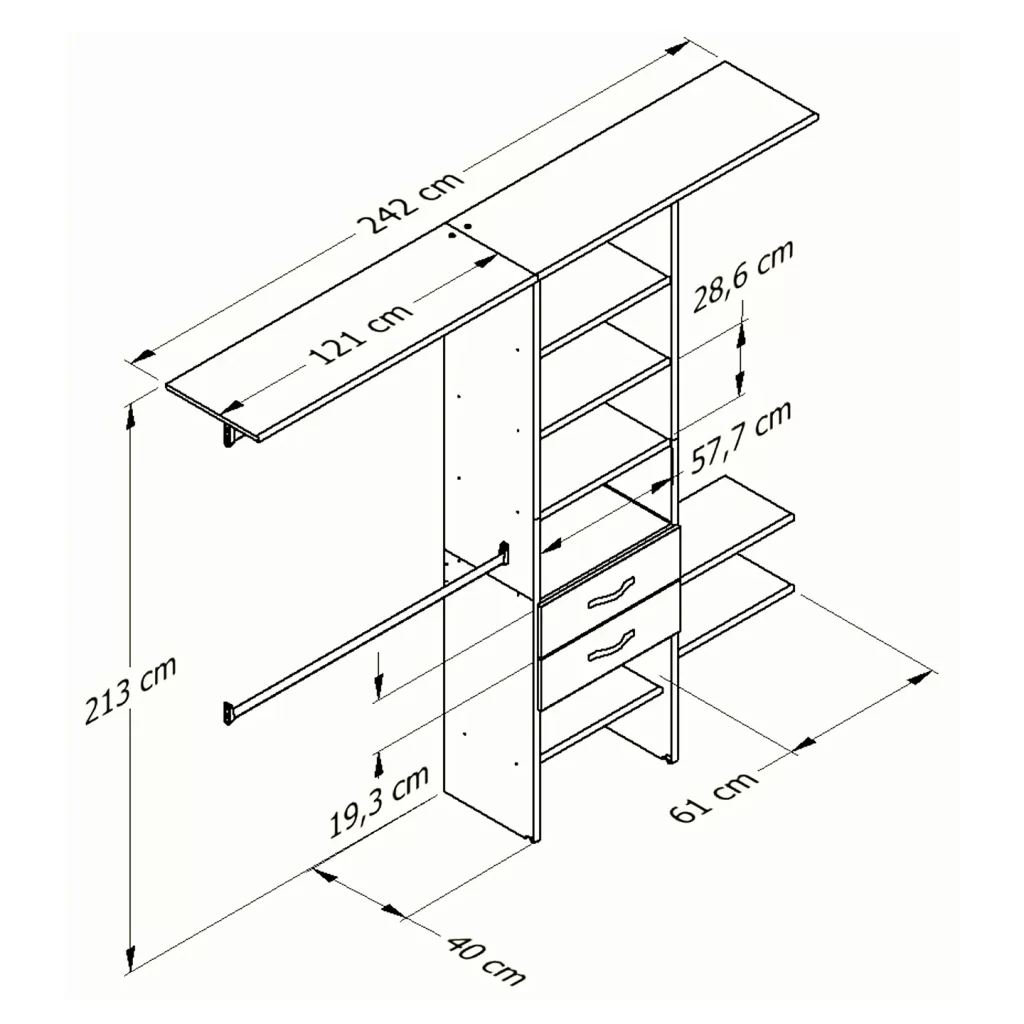 242 cm
121 cm
28,6 cm
57,7 cm
213 cm
19,3 cm
61 cm
40 cm